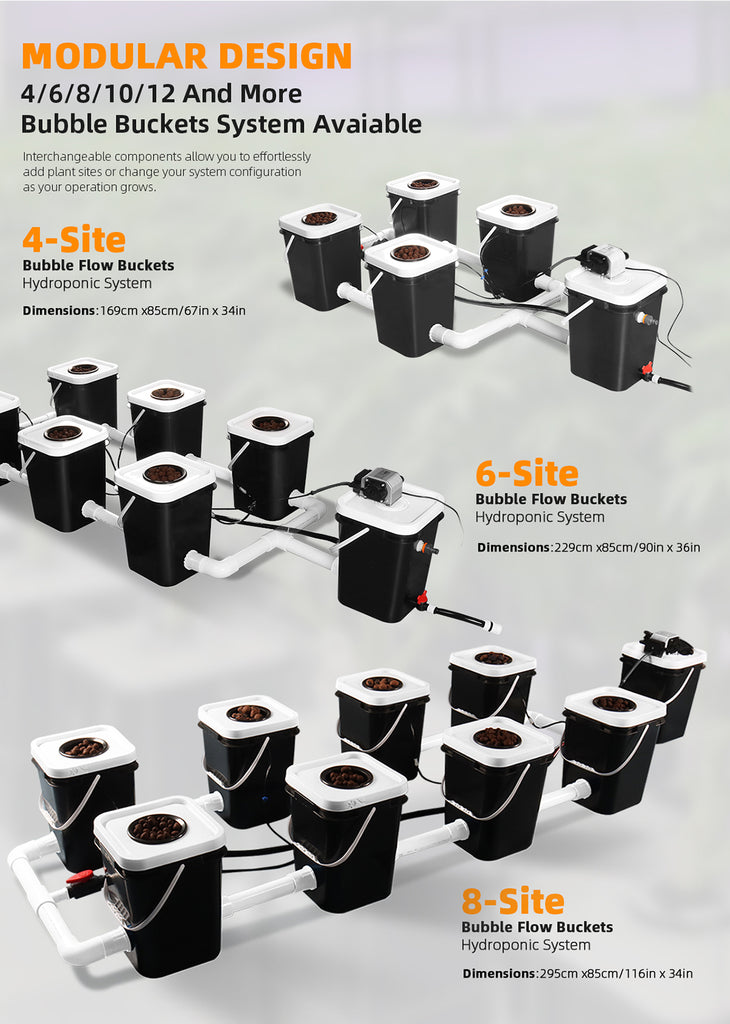 MODULAR DESIGN
4/6/8/10/12 And More
Bubble Buckets System Avaiable

Interchangeable components allow you to effortlessly add plant sites or change your system configuration as your operation grows.

4-Site
Bubble Flow Buckets
Hydroponic System

Dimensions:169cm x85cm/67in x 34in

6-Site
Bubble Flow Buckets
Hydroponic System

Dimensions:229cm x85cm/90in x 36in

8-Site
Bubble Flow Buckets
Hydroponic System

Dimensions:295cm x85cm/116in x 34in